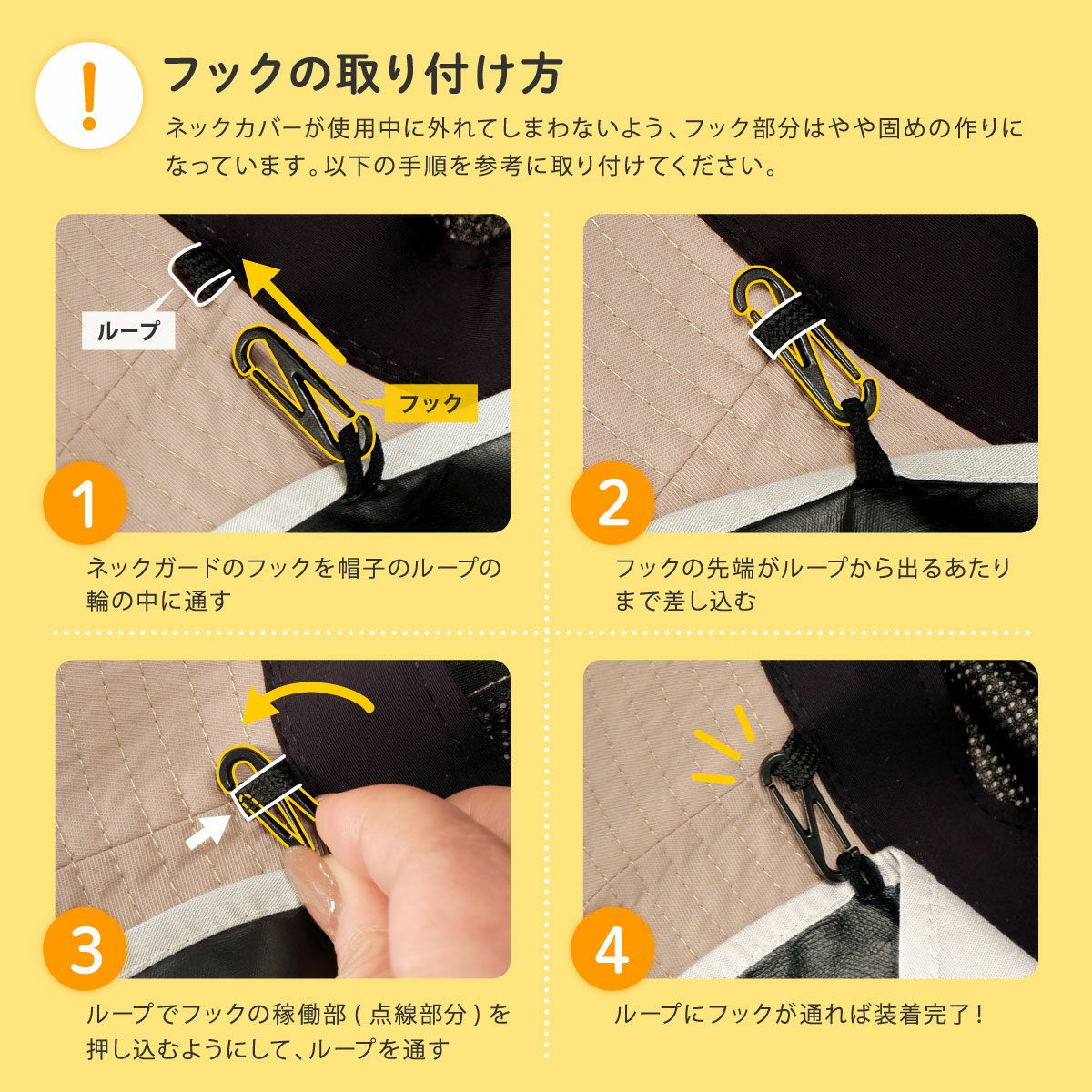 !

フックの取り付け方

ネックカバーが使用中に外れてしまわないよう、フック部分はやや固めの作りになっています。以下の手順を参考に取り付けてください。

ループ

フック

1

ネックガードのフックを帽子のループの輪の中に通す

2

フックの先端がループから出るあたりまで差し込む

3

ループでフックの稼働部(点線部分)を押し込むようにして、ループを通す

4

ループにフックが通れば装着完了!